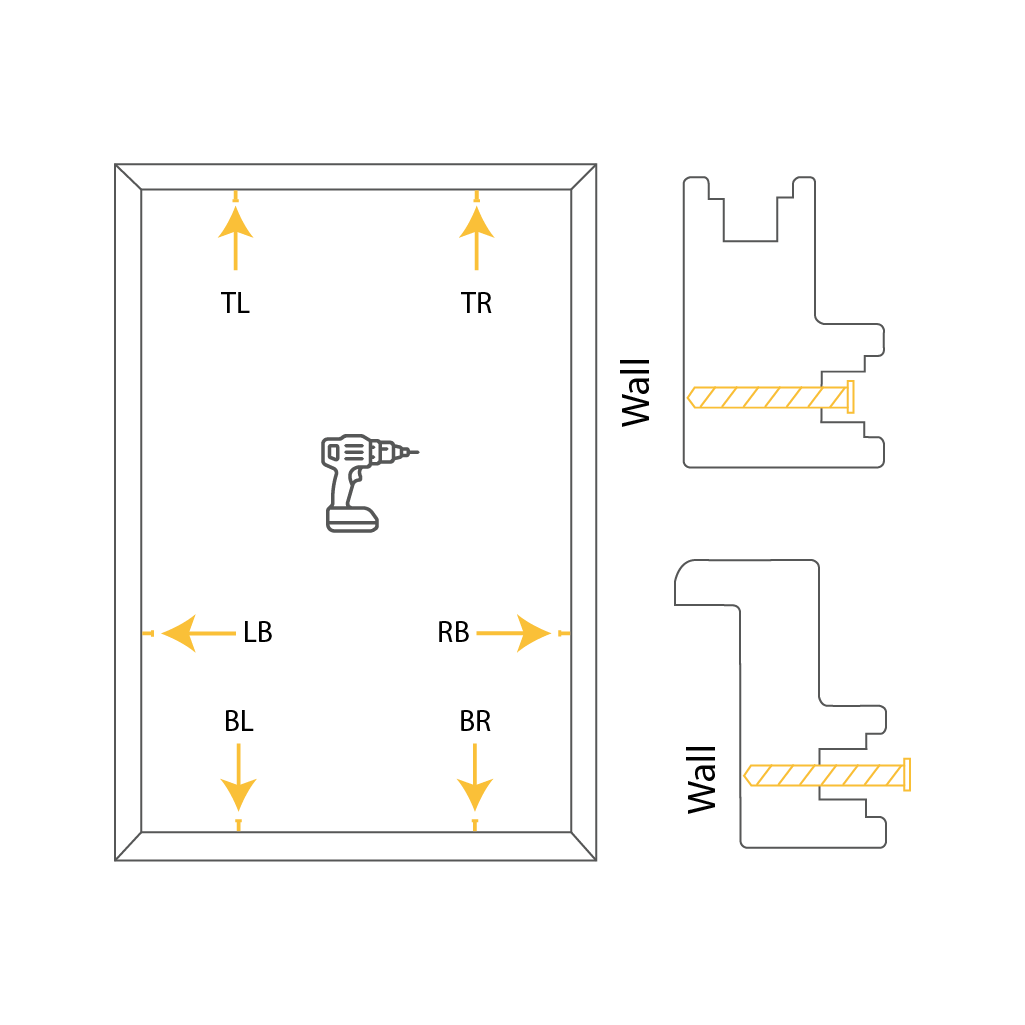 TL
TR
LB
RB
BL
BR

Wall

Wall